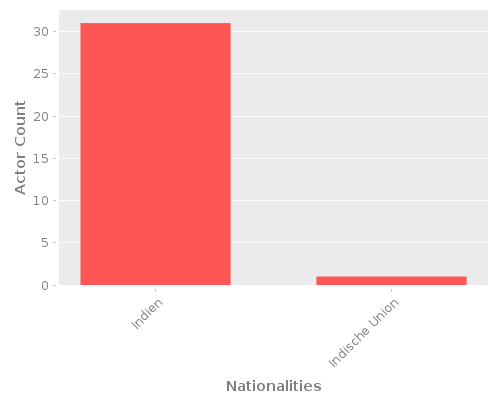 Actor Count

30
25
20
15
10
5
0

Indien
Indische Union

Nationalities