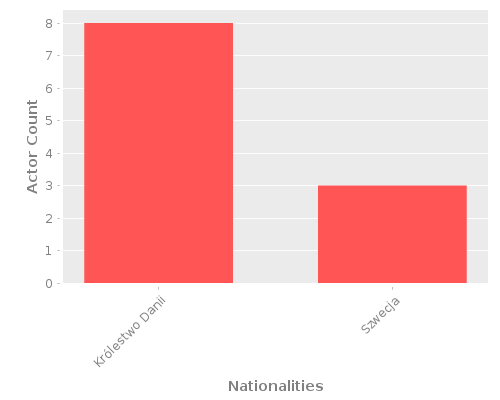 Actor Count

8
7
6
5
4
3
2
1
0

Królestwo Danii
Szwecja

Nationalities